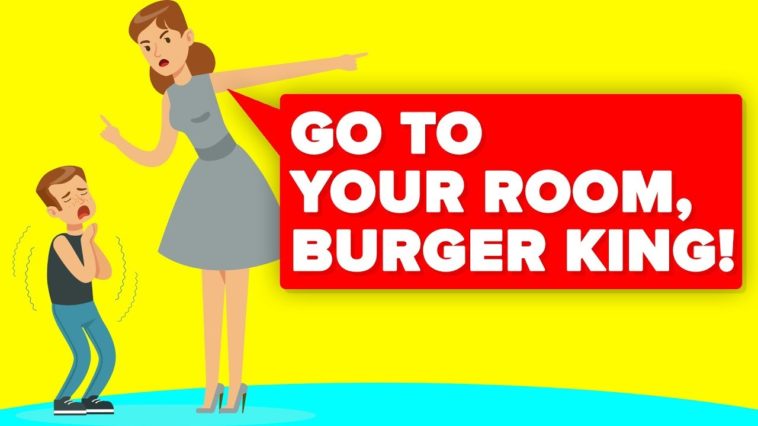 GO TO YOUR ROOM, BURGER KING!