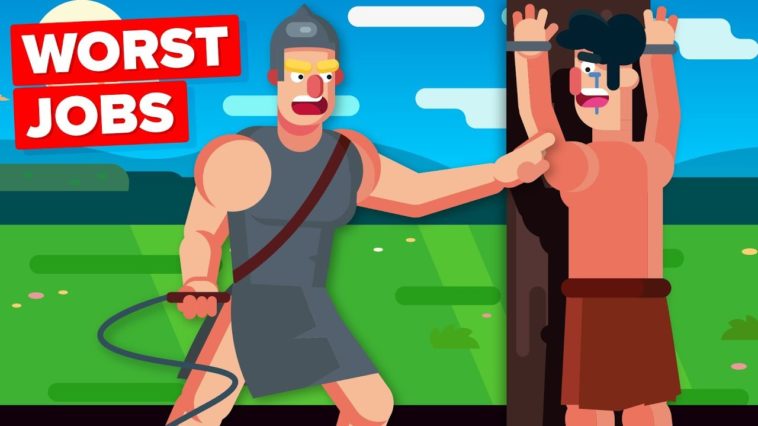 WORST
JOBS