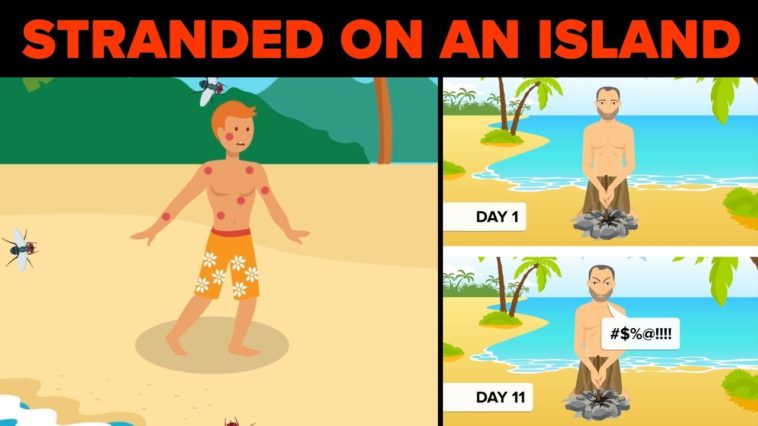 STRANDED ON AN ISLAND

DAY 1

#$%@!!!!

DAY 11