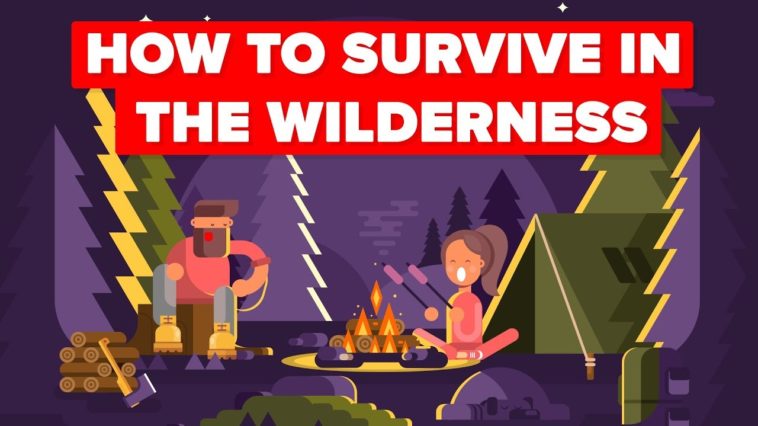 HOW TO SURVIVE IN THE WILDERNESS