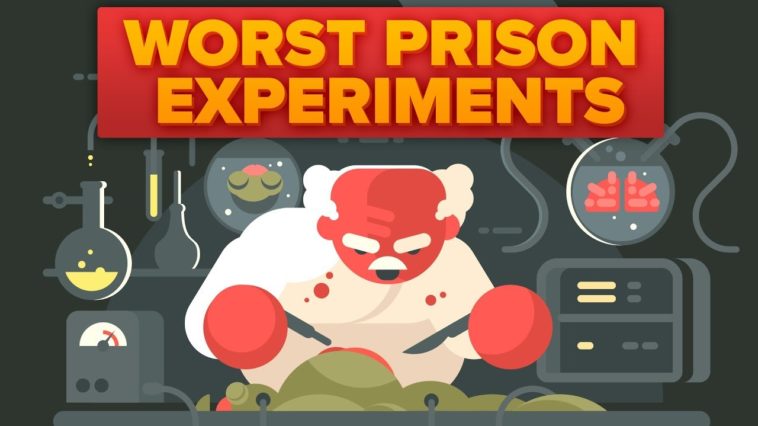 WORST PRISON EXPERIMENTS