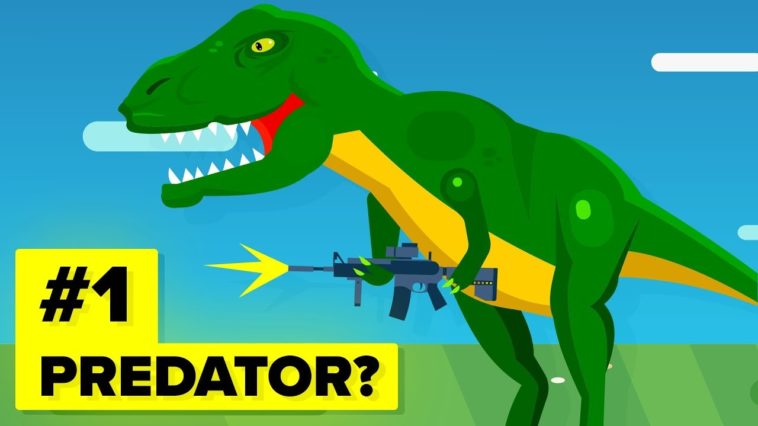 #1
PREDATOR?