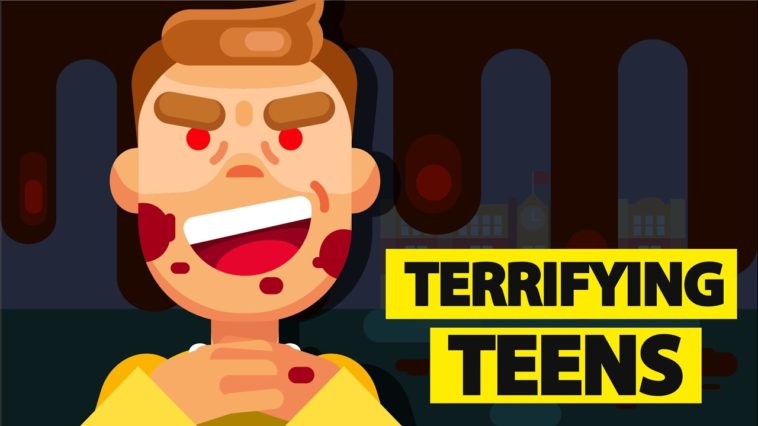 TERRIFYING
TEENS