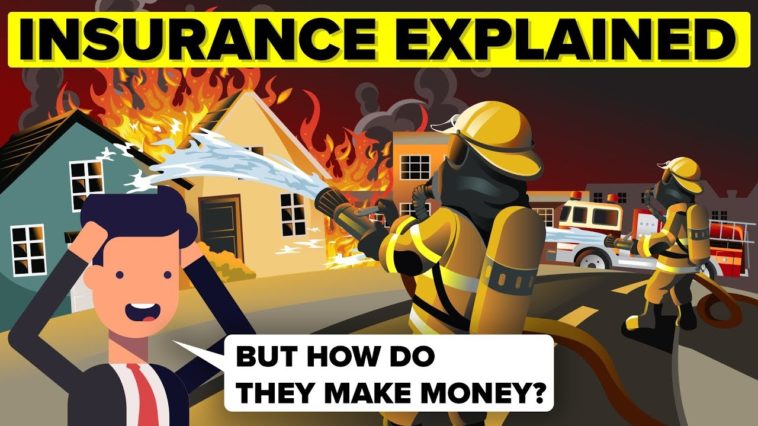 INSURANCE EXPLAINED

BUT HOW DO THEY MAKE MONEY?