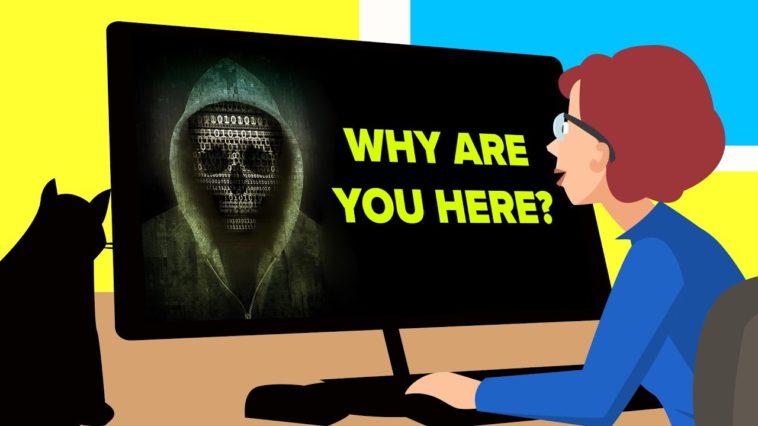 WHY ARE YOU HERE?