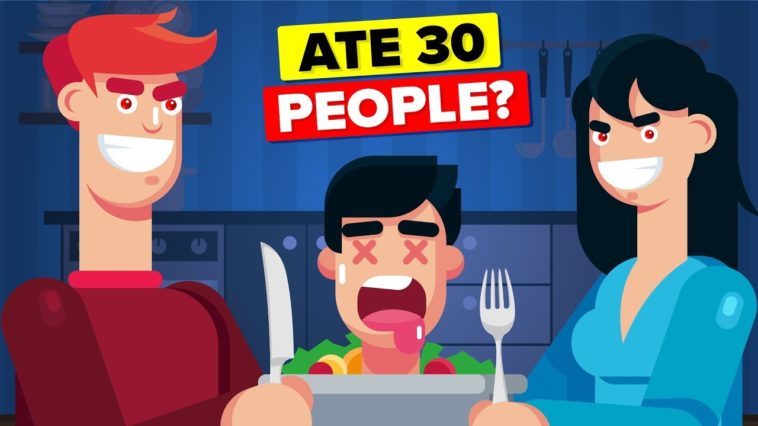 ATE 30
PEOPLE?