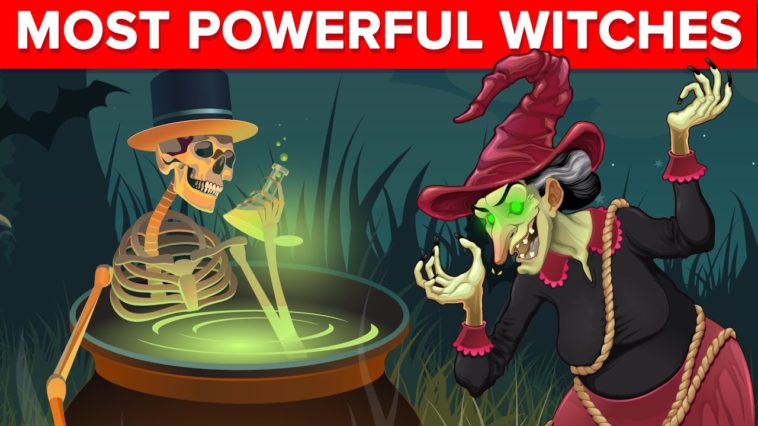 MOST POWERFUL WITCHES