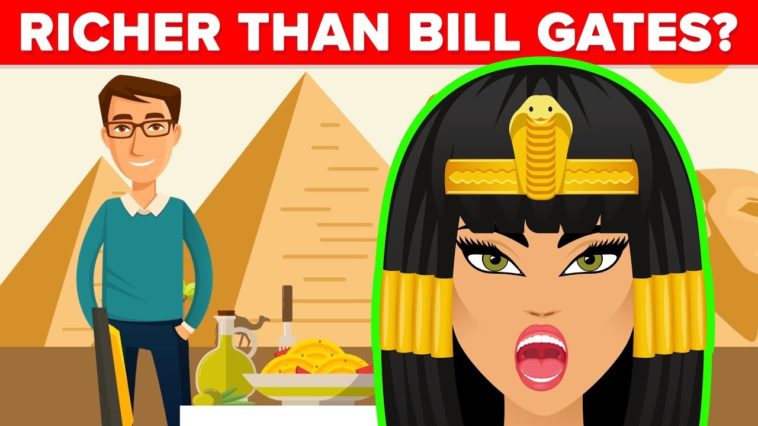 RICHER THAN BILL GATES?