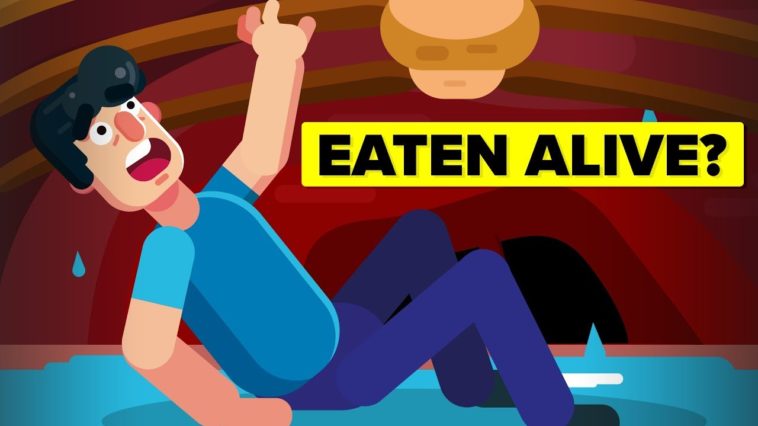 EATEN ALIVE?