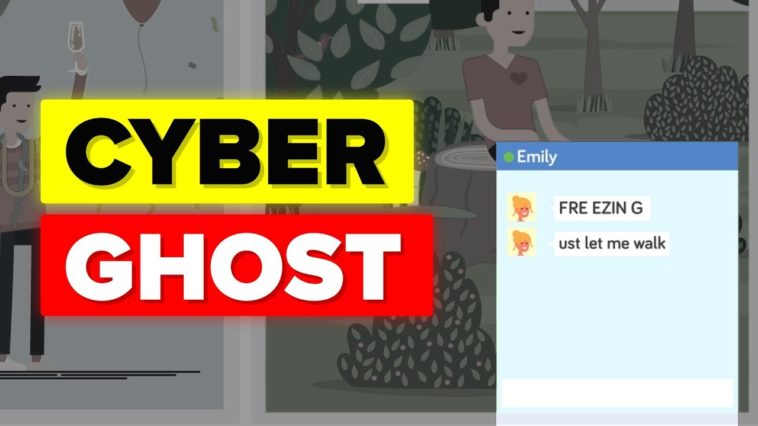 CYBER
GHOST

Emily

FRE EZIN G

ust let me walk