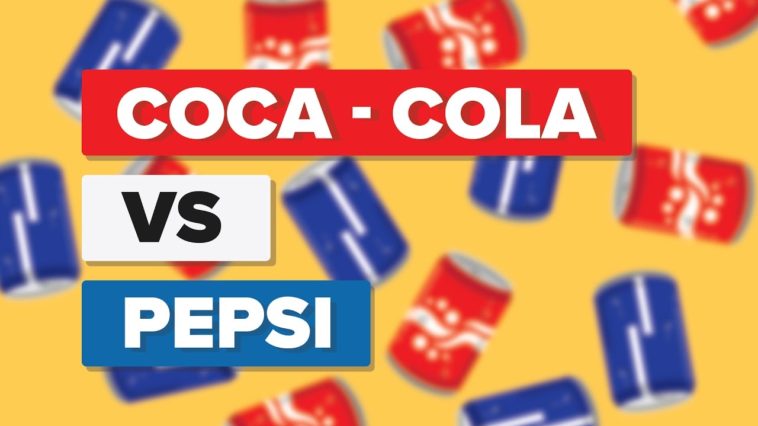 COCA - COLA

VS

PEPSI