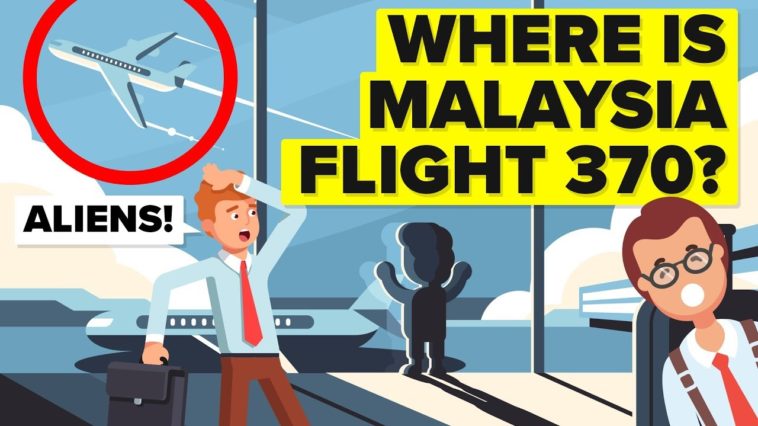 WHERE IS MALAYSIA FLIGHT 370?

ALIENS!