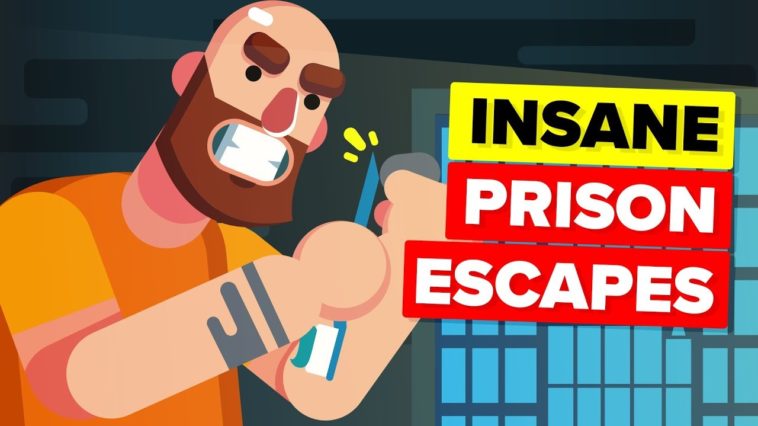 INSANE
PRISON
ESCAPES