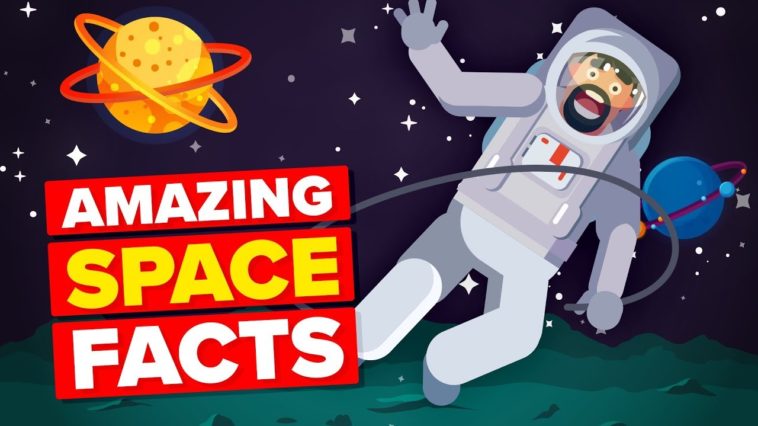 AMAZING
SPACE
FACTS