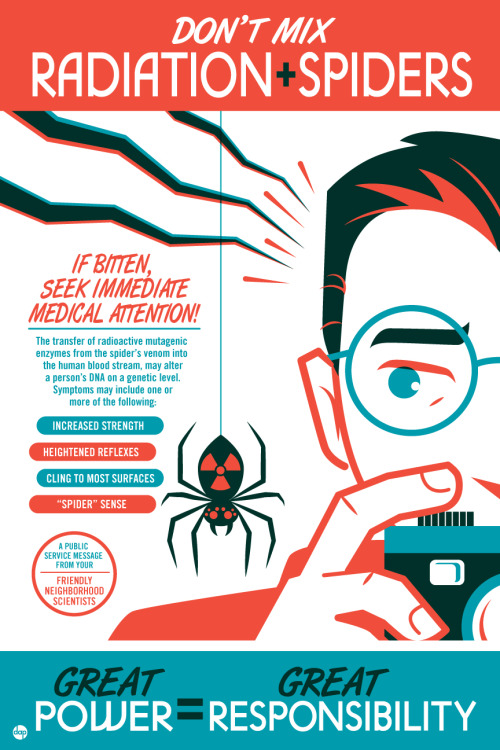 DON'T MIX
RADIATION+SPIDERS

IF BITTEN, SEEK IMMEDIATE MEDICAL ATTENTION!

The transfer of radioactive mutagenic enzymes from the spider's venom into the human blood stream, may alter a person's DNA on a genetic level. Symptoms may include one or more of the following:

INCREASED STRENGTH

HEIGHTENED REFLEXES

CLING TO MOST SURFACES

"SPIDER" SENSE

A PUBLIC SERVICE MESSAGE FROM YOUR FRIENDLY NEIGHBORHOOD SCIENTISTS

GREAT POWER = GREAT RESPONSIBILITY

dap