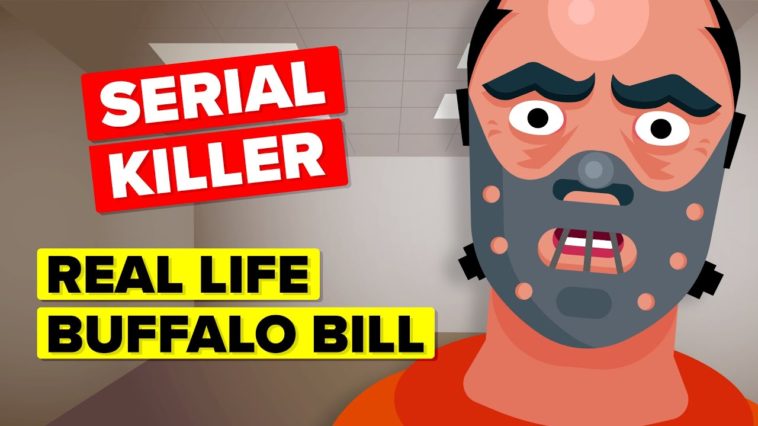 SERIAL KILLER

REAL LIFE BUFFALO BILL