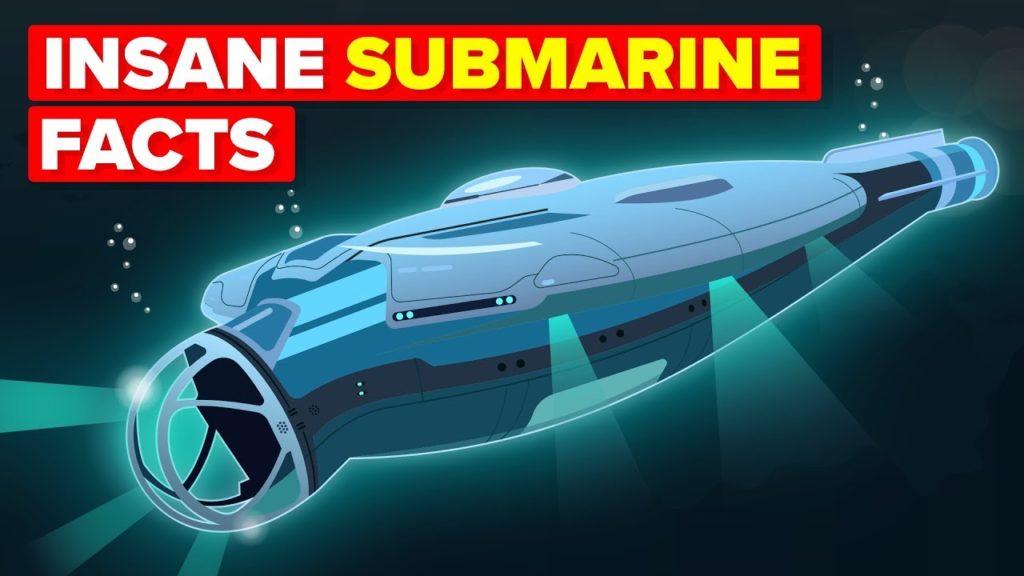 INSANE SUBMARINE FACTS