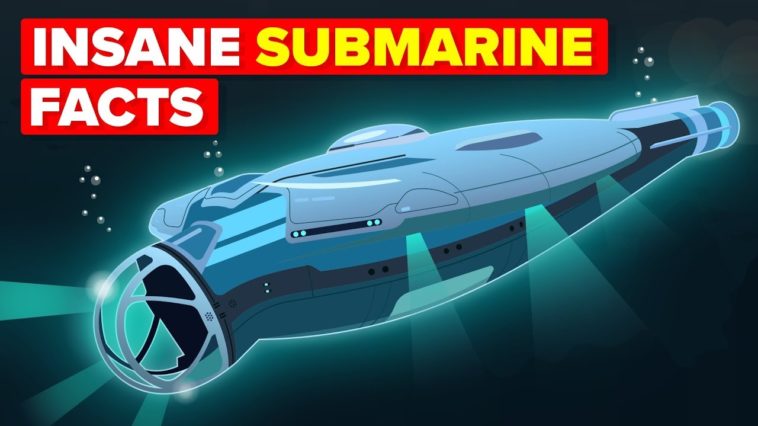 INSANE SUBMARINE FACTS