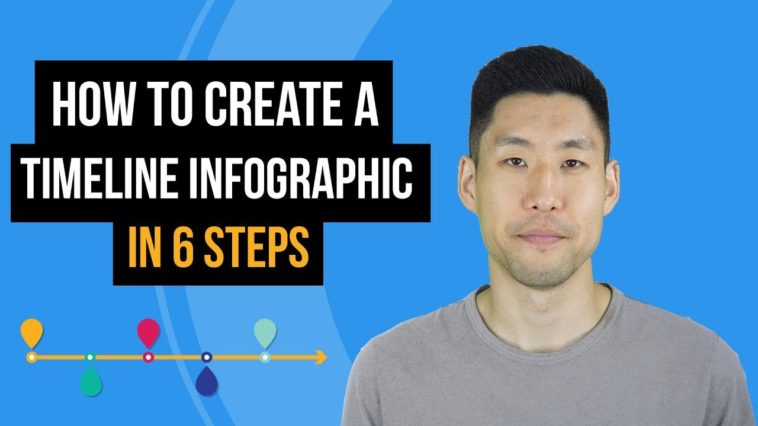 HOW TO CREATE A TIMELINE INFOGRAPHIC IN 6 STEPS