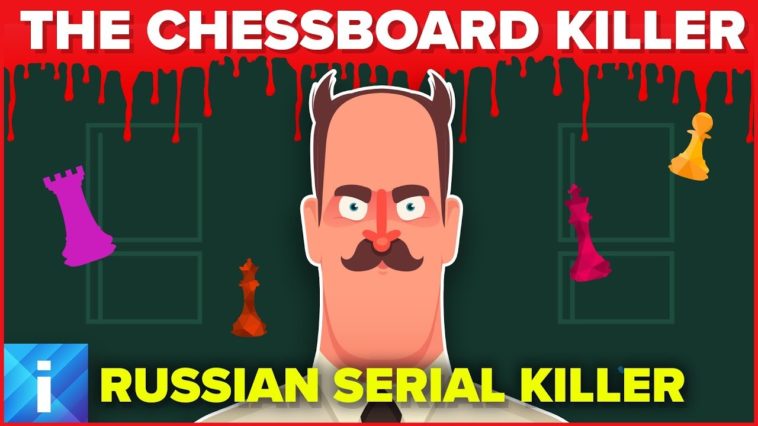 THE CHESSBOARD KILLER

i

RUSSIAN SERIAL KILLER