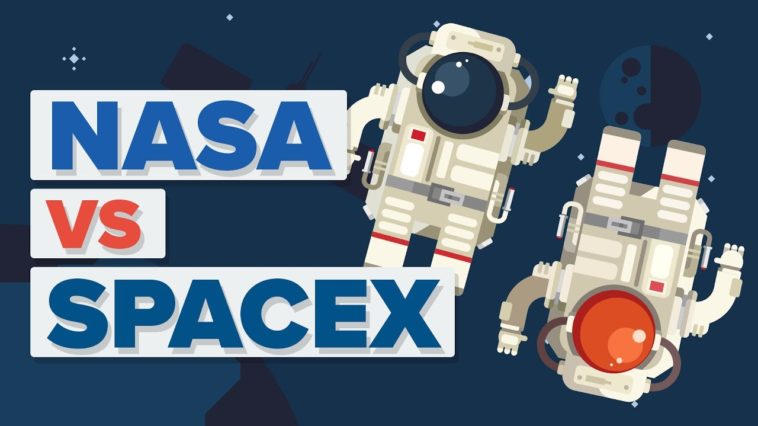 NASA
VS
SPACEX