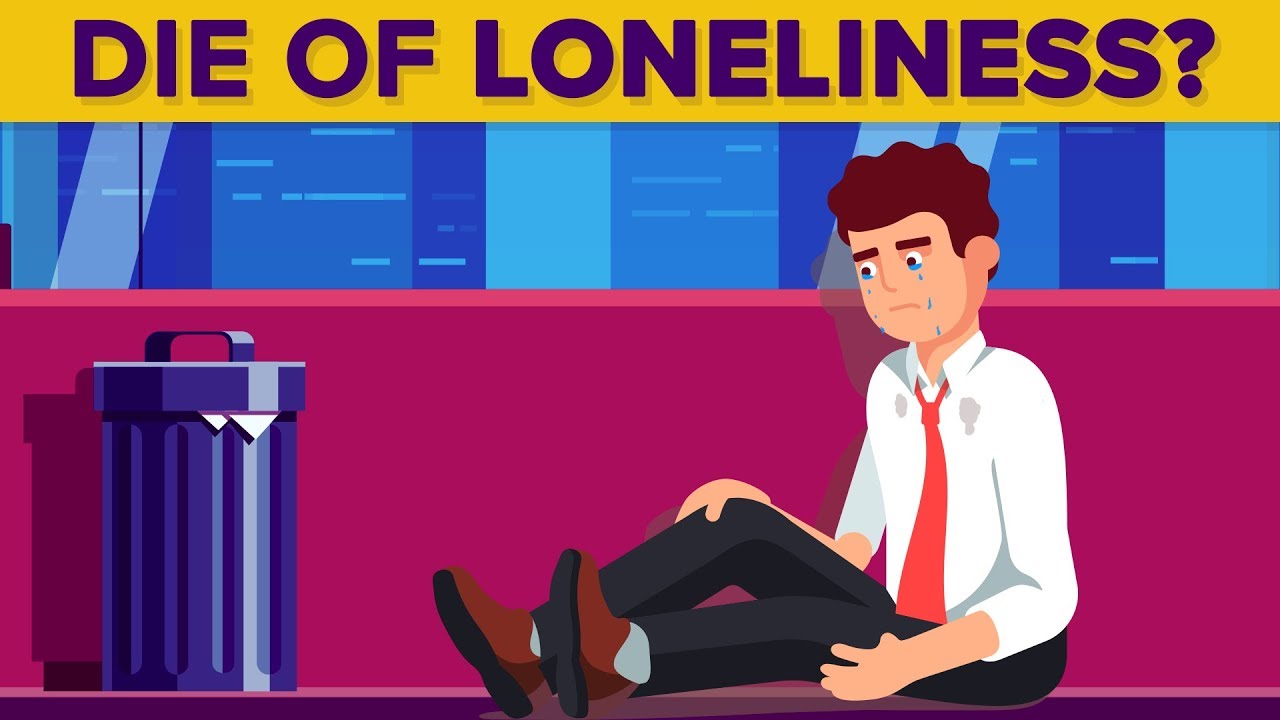 DIE OF LONELINESS?