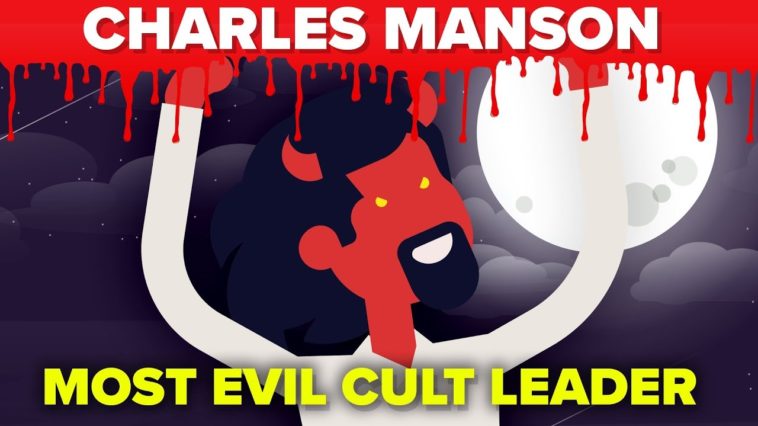 CHARLES MANSON

MOST EVIL CULT LEADER