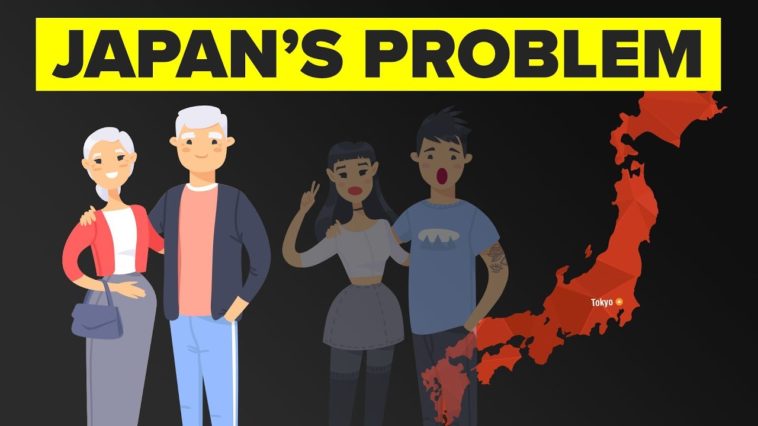 JAPAN'S PROBLEM

Tokyo