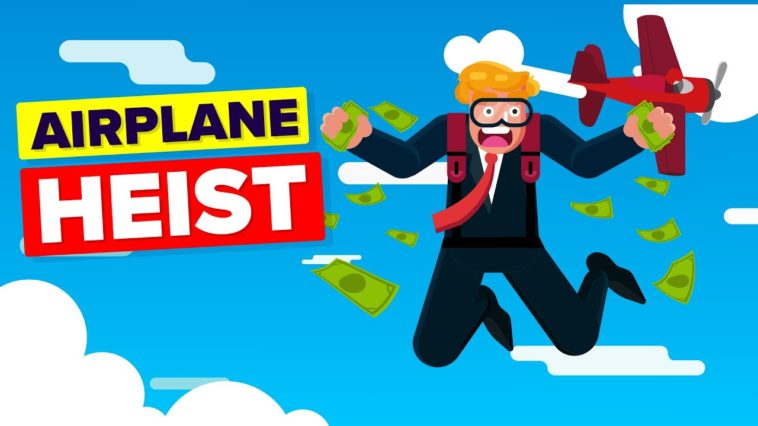 AIRPLANE
HEIST