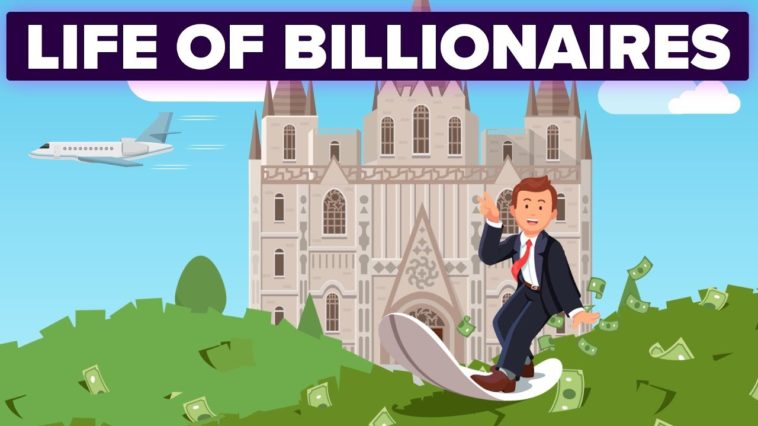 LIFE OF BILLIONAIRES