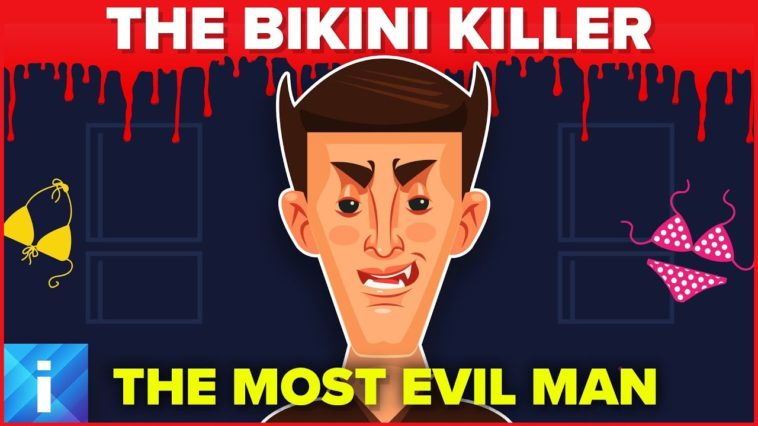 THE BIKINI KILLER

i

THE MOST EVIL MAN