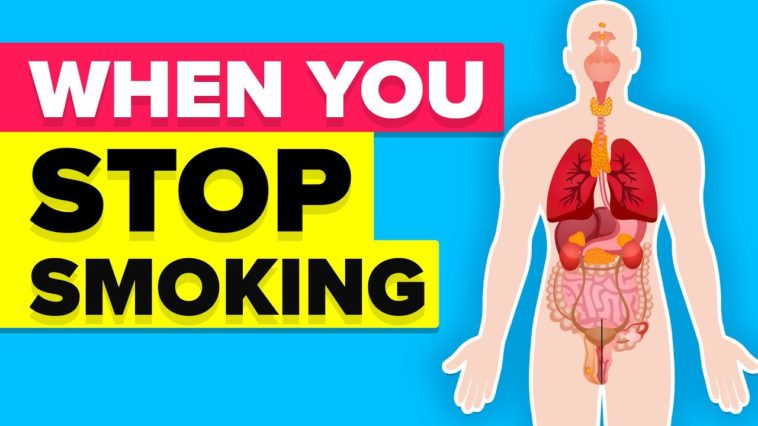 WHEN YOU
STOP
SMOKING