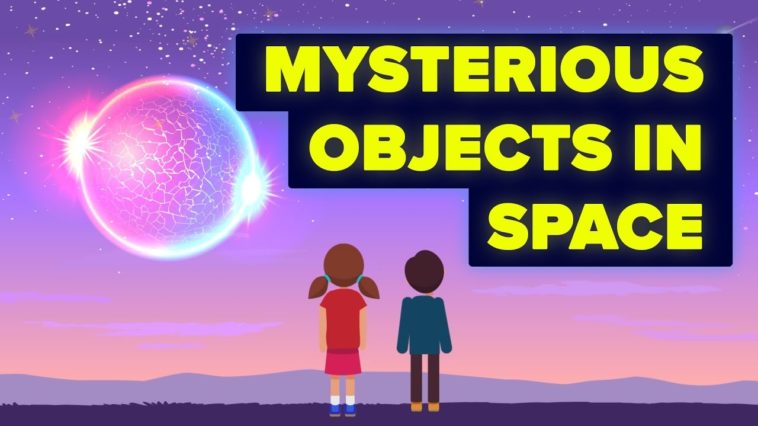 MYSTERIOUS OBJECTS IN SPACE