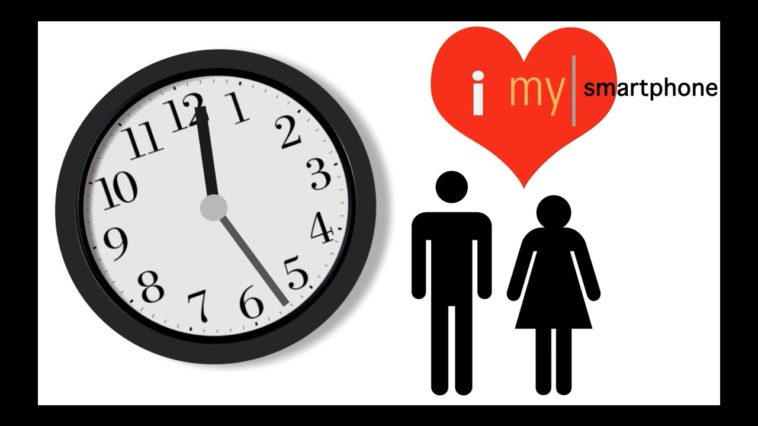 12
1
2
3
4
5
6
7
8
9
10
11

i my smartphone