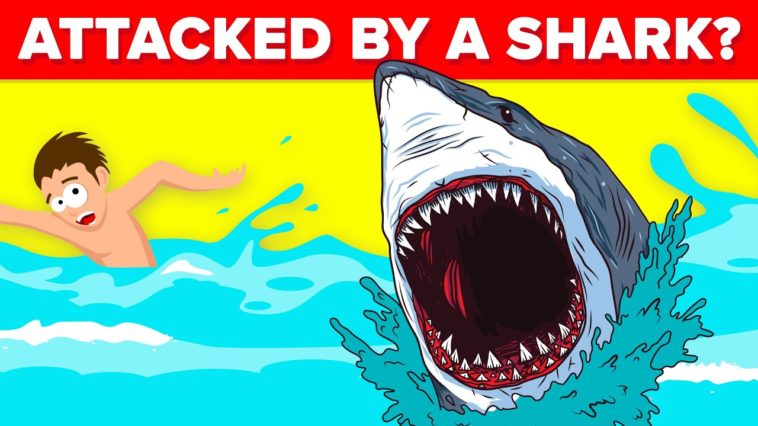 ATTACKED BY A SHARK?