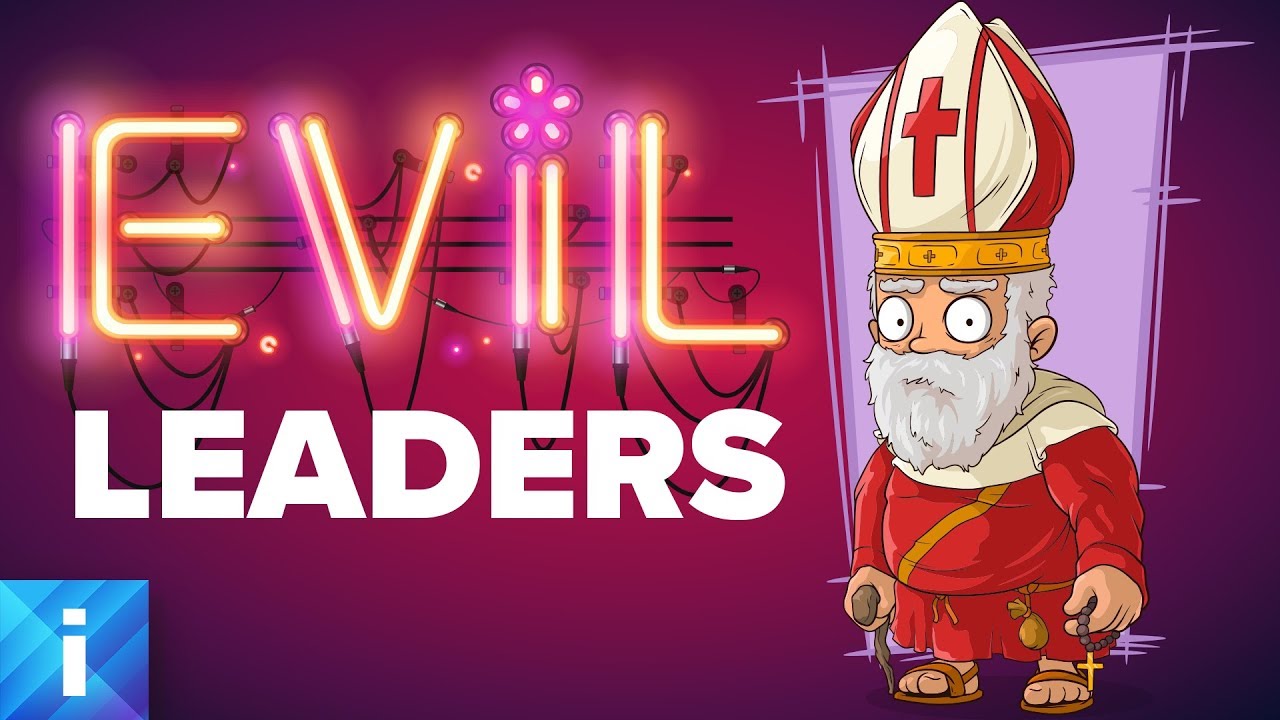 EVIL
LEADERS
i