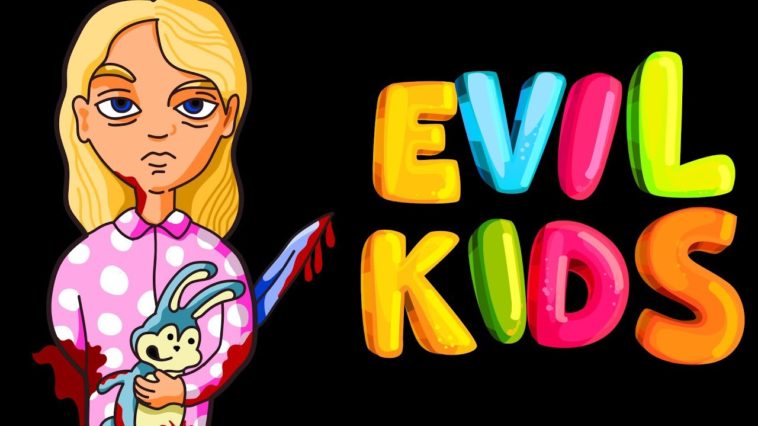 EVIL
KIDS