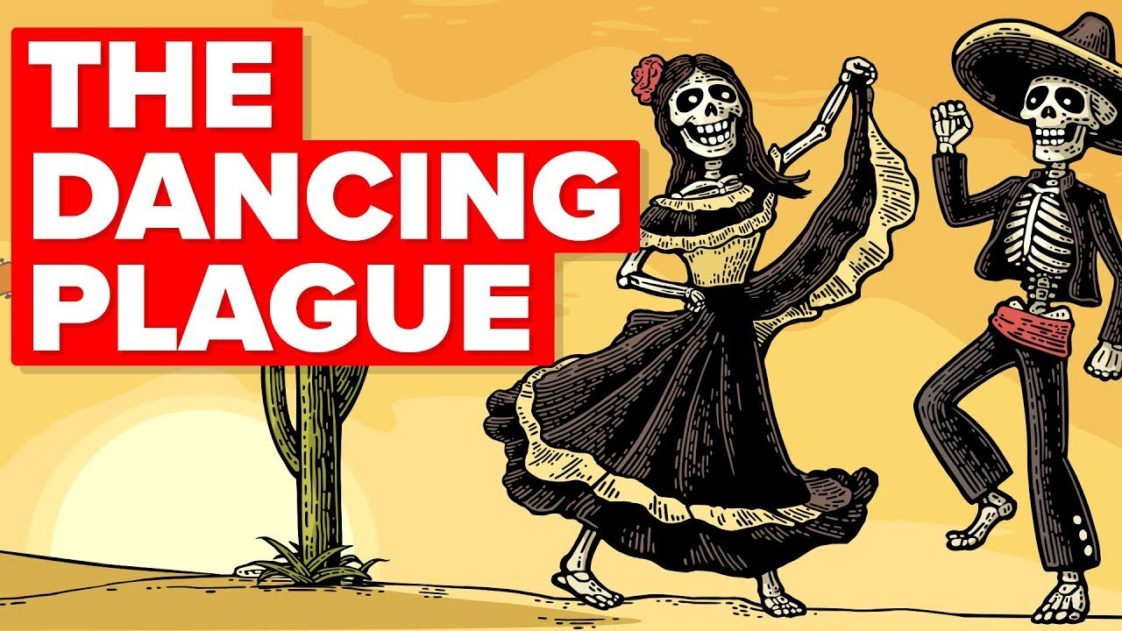 THE
DANCING
PLAGUE