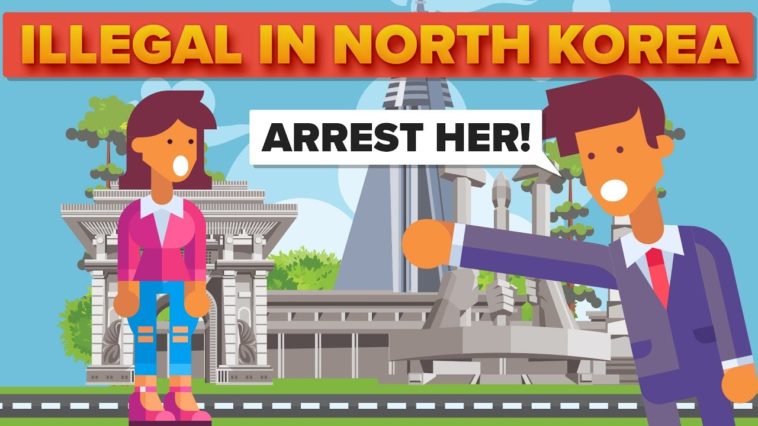 ILLEGAL IN NORTH KOREA

ARREST HER!