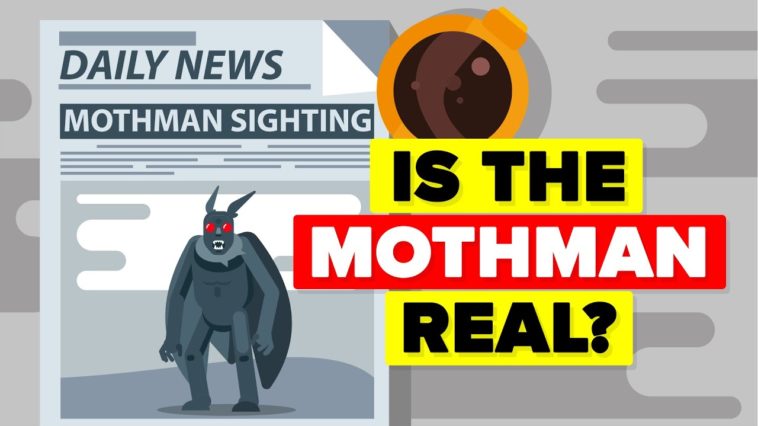 DAILY NEWS

MOTHMAN SIGHTING

IS THE
MOTHMAN
REAL?