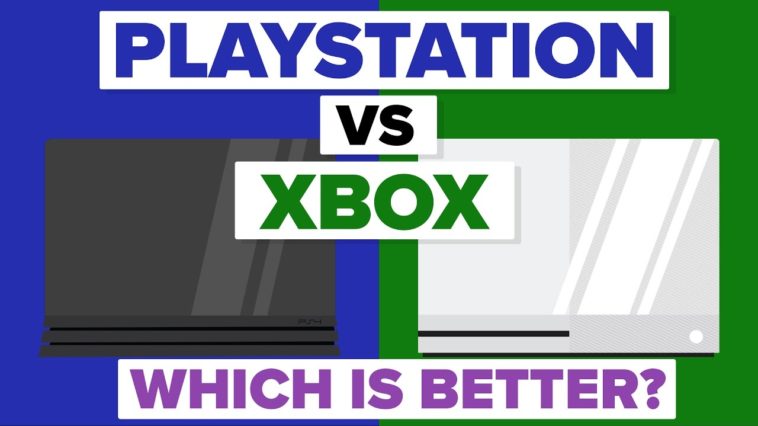 PLAYSTATION

VS

XBOX

PS4

WHICH IS BETTER?