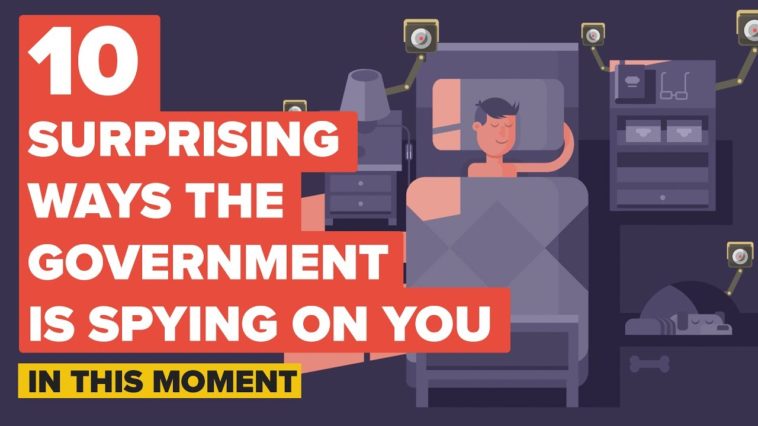 10
SURPRISING
WAYS THE
GOVERNMENT
IS SPYING ON YOU
IN THIS MOMENT