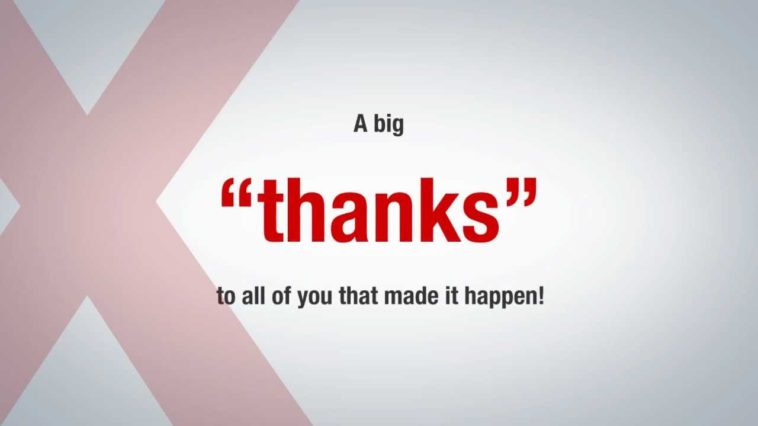 A big

“thanks”

to all of you that made it happen!