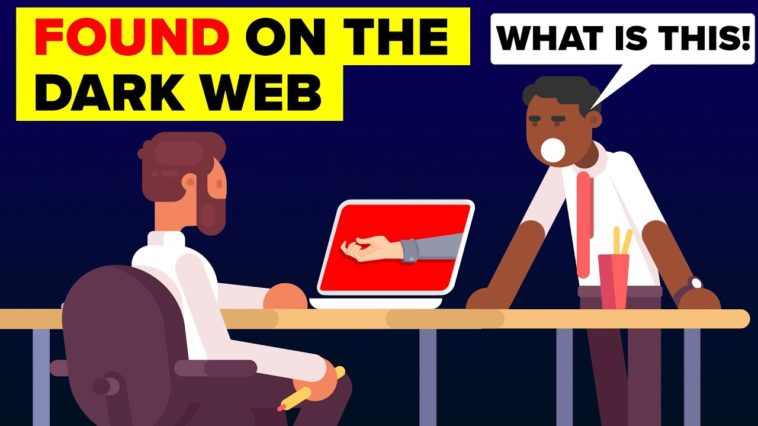 FOUND ON THE DARK WEB

WHAT IS THIS!