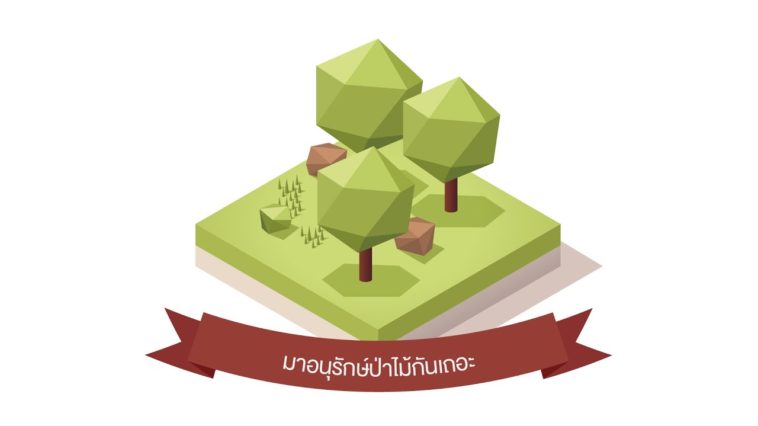 มาอนุรักษ์ป่าไม้กันเถอะ