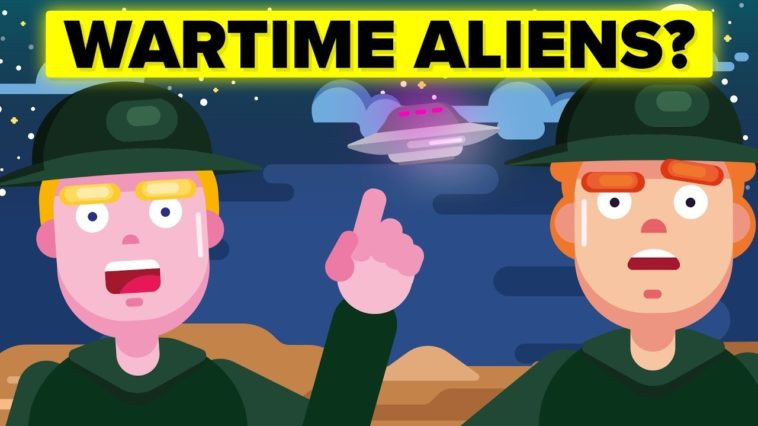 WARTIME ALIENS?