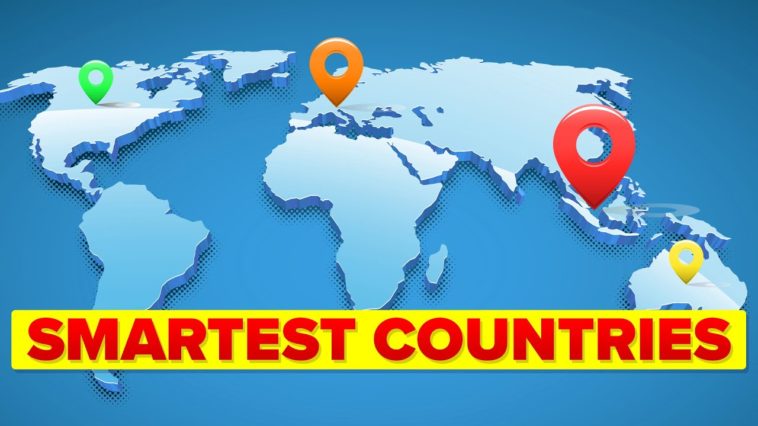 SMARTEST COUNTRIES