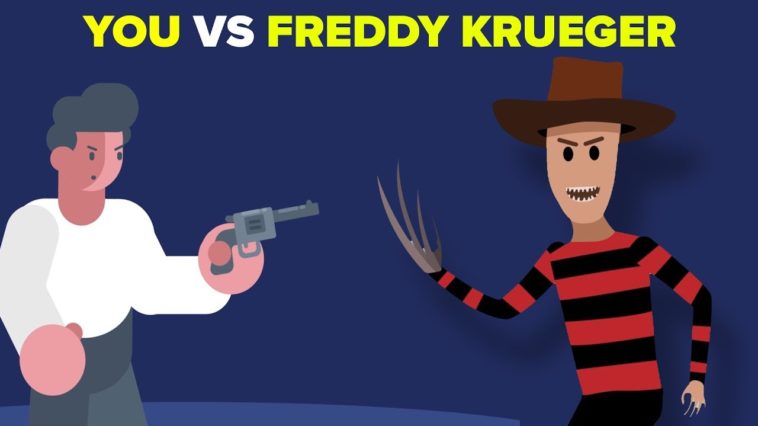 YOU VS FREDDY KRUEGER