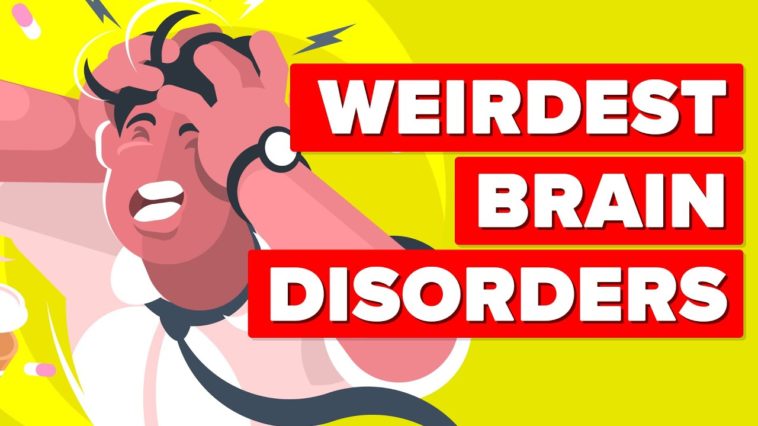 WEIRDEST
BRAIN
DISORDERS