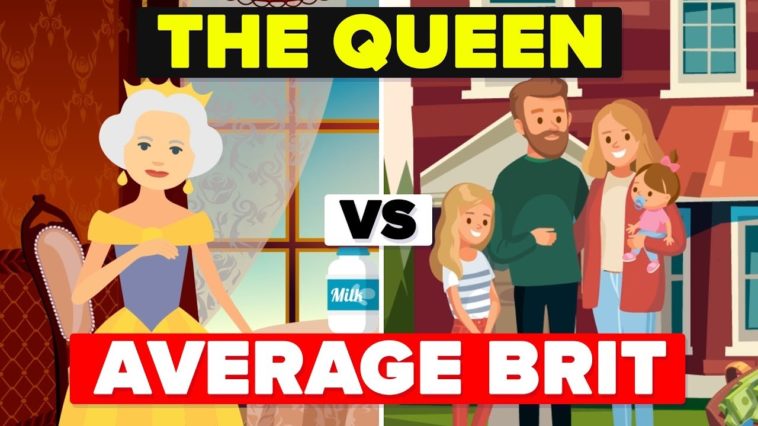 THE QUEEN

VS

Milk

AVERAGE BRIT